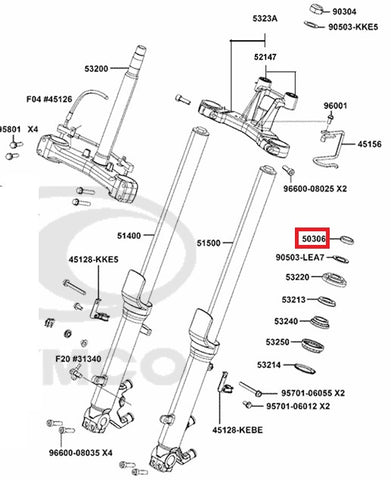 5323A
90304
90503-KKE5
52147
53200
F04 #45126
96001
95801 X4
45156
96600-08025 X2
51400
51500
50306
90503-LEA7
45128-KKE5
53220
53213
53240
53250
F20 #31340
53214
95701-06055 X2
95701-06012 X2
45128-KEBE
96600-08035 X4
MCO