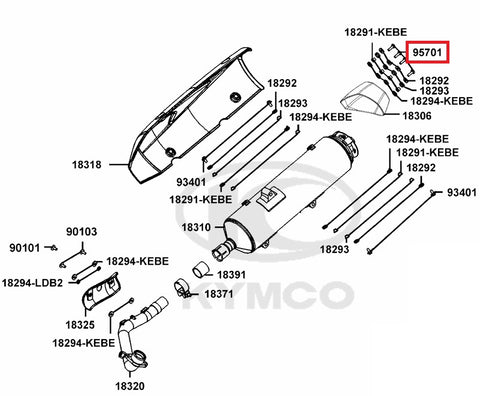 18291-KEBE
95701
18292
18293
18294-KEBE
18306
18292
18293
18294-KEBE
18318
93401
18291-KEBE
18294-KEBE
18291-KEBE
18292
93401
18310
18293
90103
90101
18294-KEBE
18294-LDB2
18391
18371
18325
18294-KEBE
18320
KYMCO