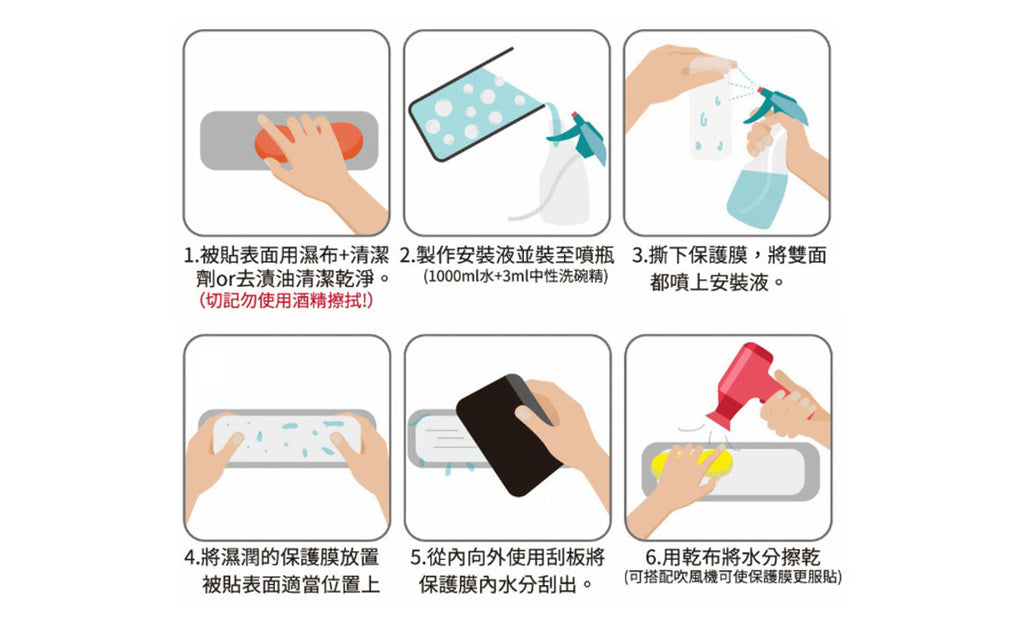 1.被貼表面用濕布+清潔劑or去漬油清潔乾淨。
(切記勿使用酒精擦拭!)

2.製作安裝液並裝至噴瓶
(1000ml水+3ml中性洗碗精)

3.撕下保護膜，將雙面都噴上安裝液。

4.將濕潤的保護膜放置被貼表面適當位置上

5.從內向外使用刮板將保護膜內水分刮出。

6.用乾布將水分擦乾
(可搭配吹風機可使保護膜更服貼)